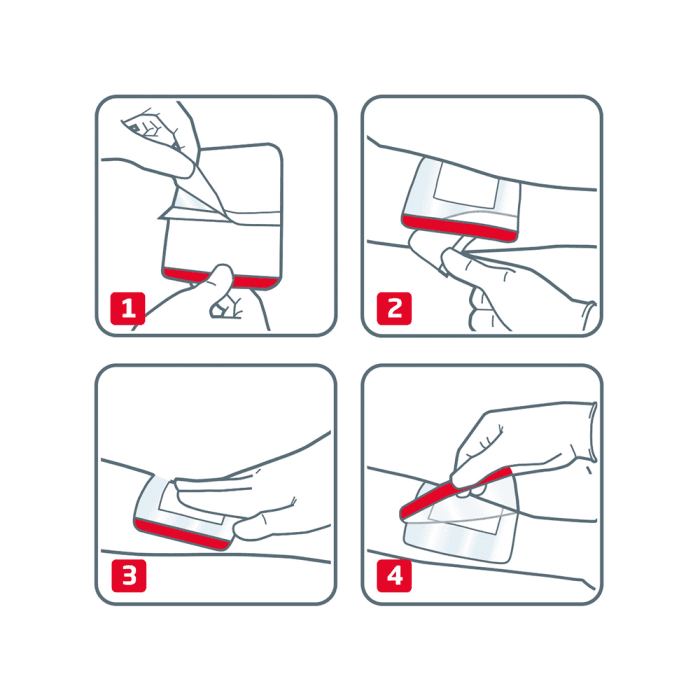 1

2

3

4