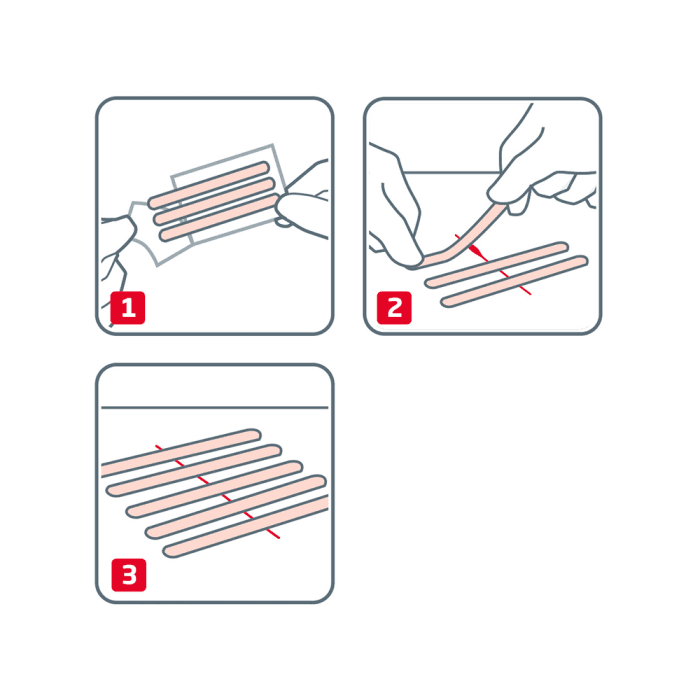 1

2

3